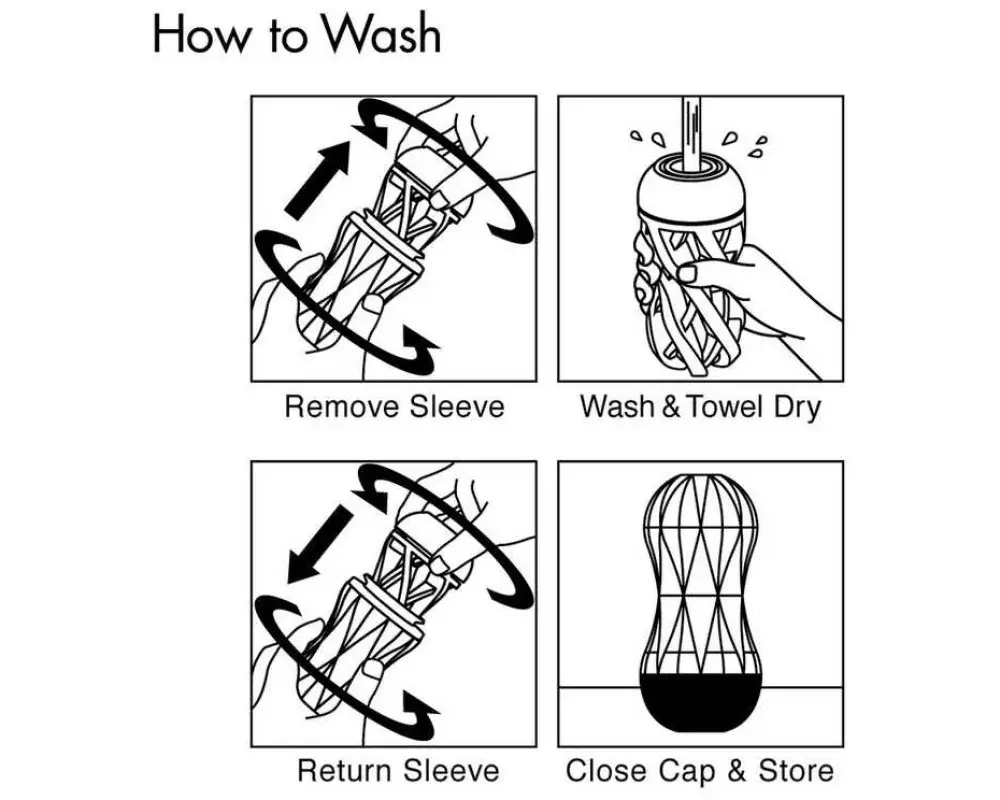 How to Wash

Remove Sleeve

Wash & Towel Dry

Return Sleeve

Close Cap & Store