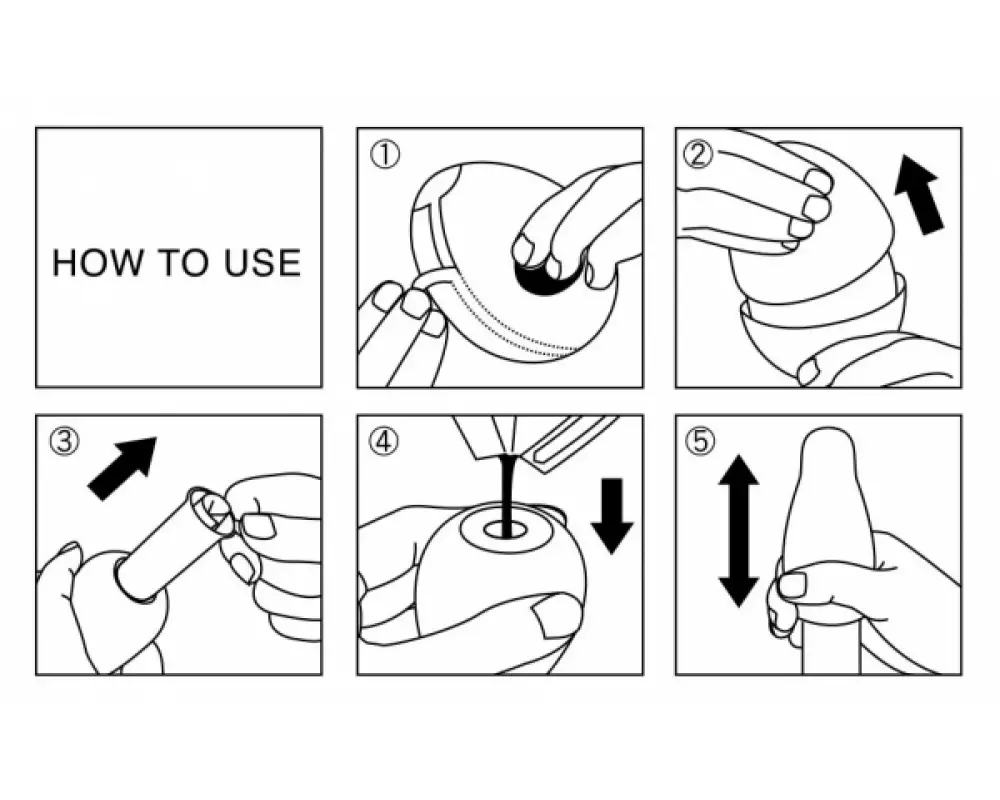 HOW TO USE

①

②

③

④

⑤