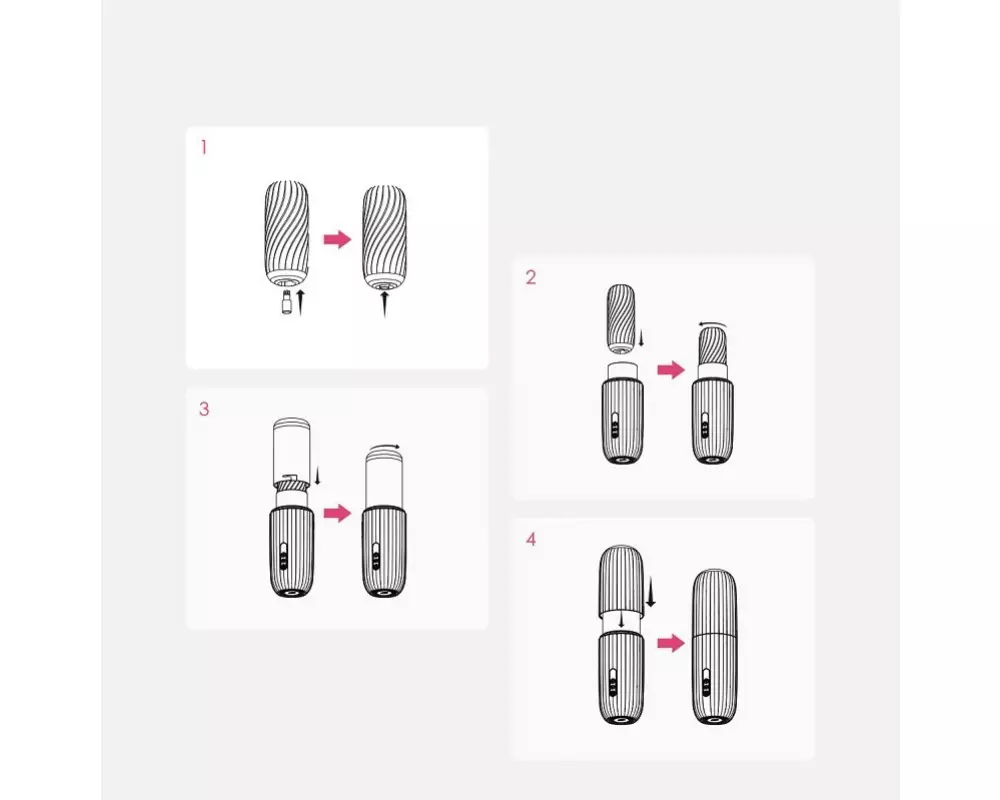 1

2

3

4