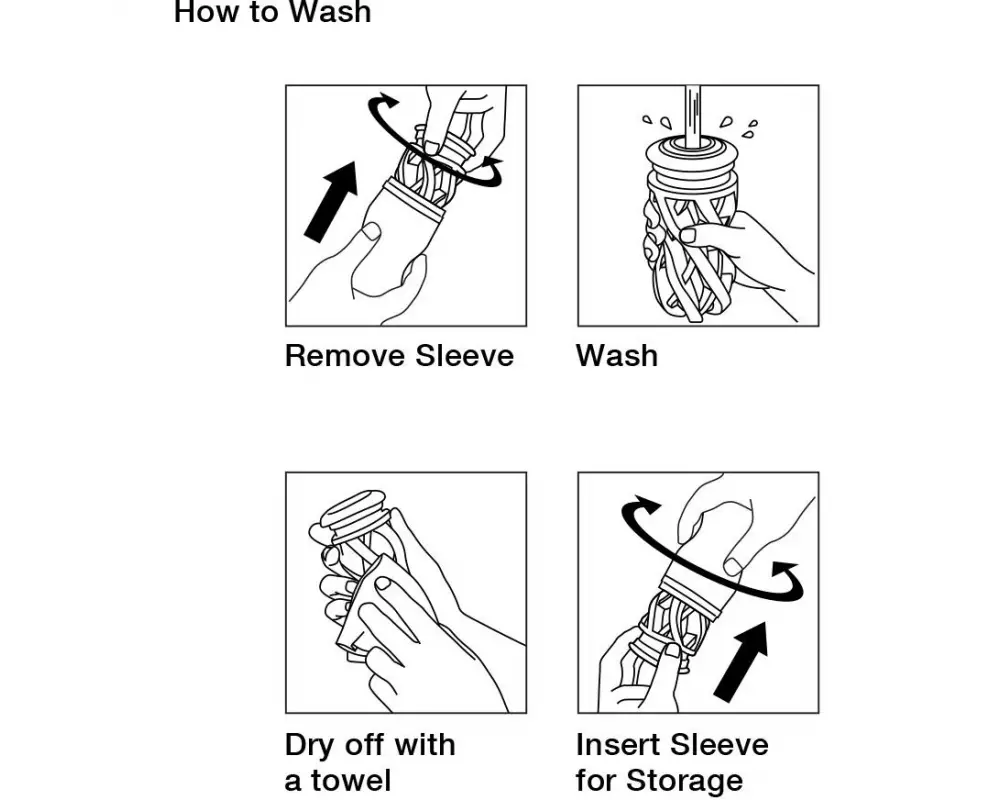 How to Wash

Remove Sleeve

Wash

Dry off with a towel

Insert Sleeve for Storage