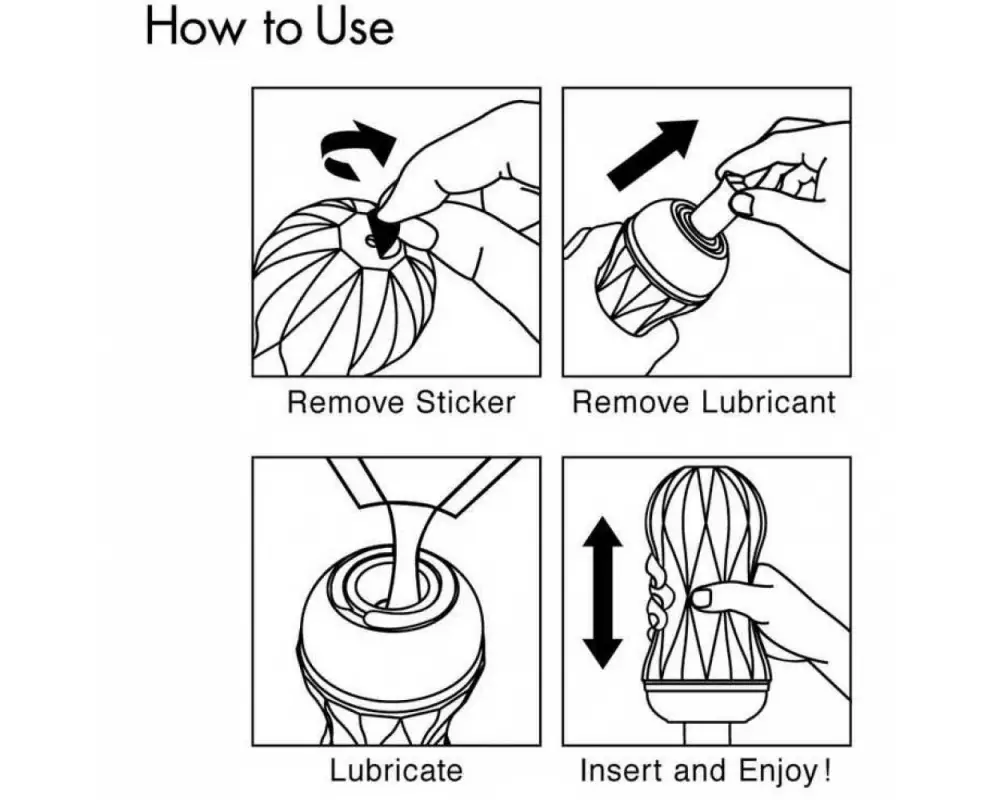 How to Use

Remove Sticker

Remove Lubricant

Lubricate

Insert and Enjoy!